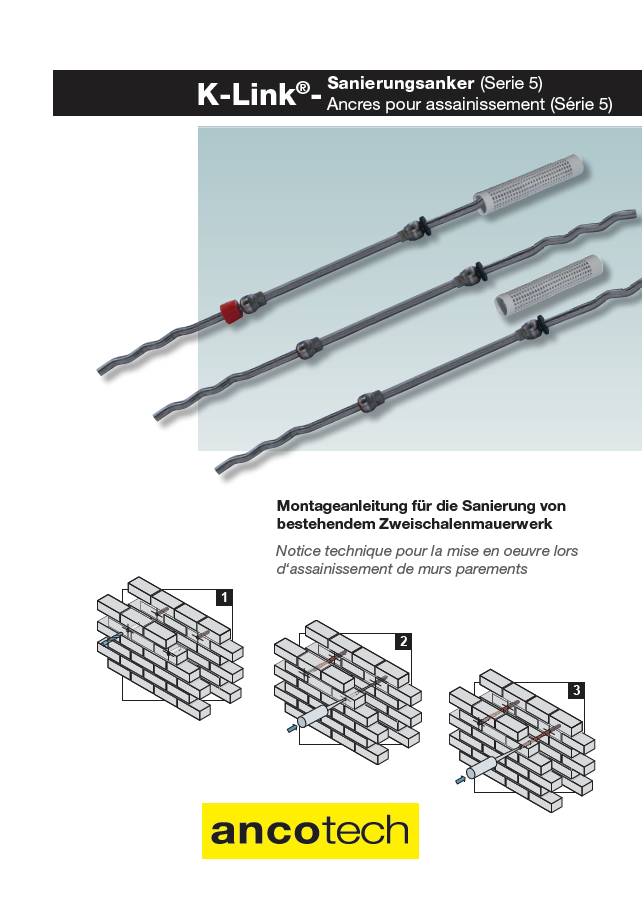 K-Link®- Sanierungsanker (Serie 5)
Ancres pour assainissement (Série 5)

Montageanleitung für die Sanierung von bestehendem Zweischalenmauerwerk

Notice technique pour la mise en oeuvre lors d'assainissement de murs parements

1

2

3

ancotech