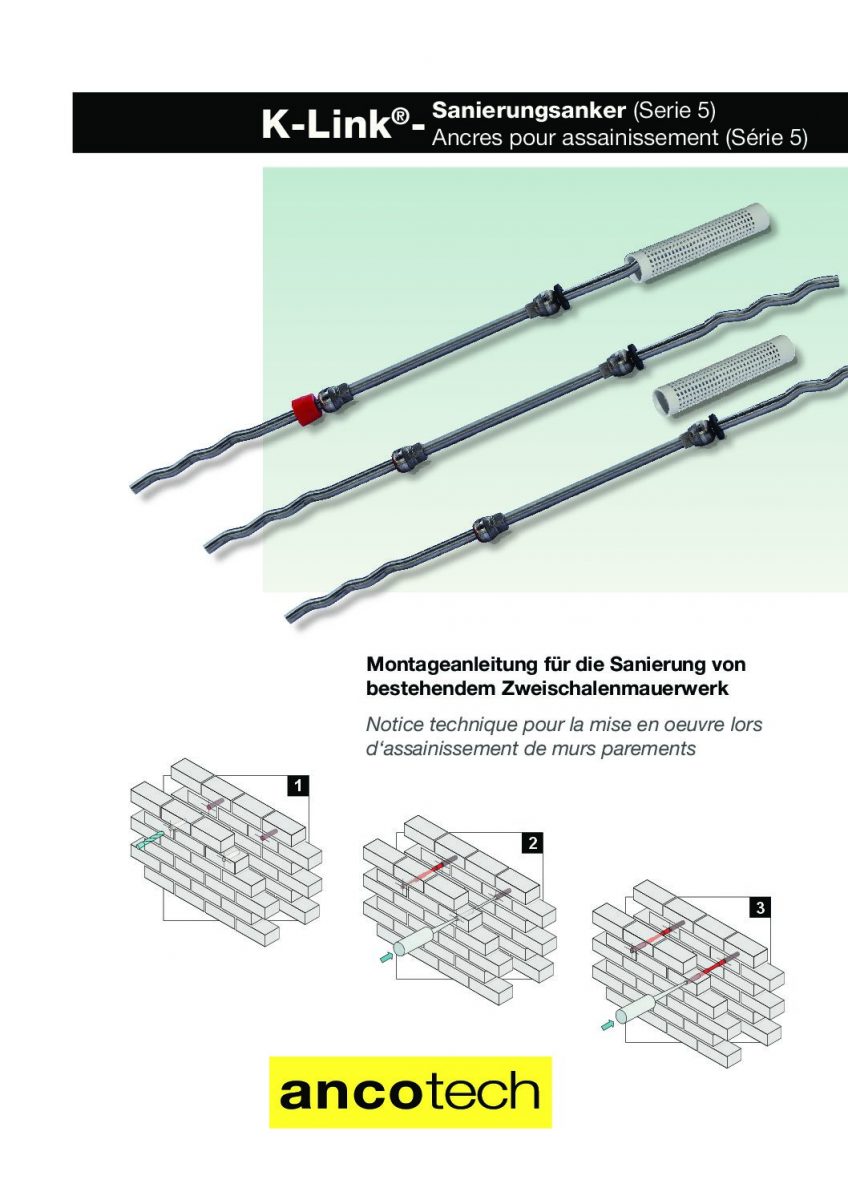 K-Link®- Sanierungsanker (Serie 5)
Ancres pour assainissement (Série 5)

Montageanleitung für die Sanierung von bestehendem Zweischalenmauerwerk

Notice technique pour la mise en oeuvre lors d'assainissement de murs parements

1

2

3

ancotech