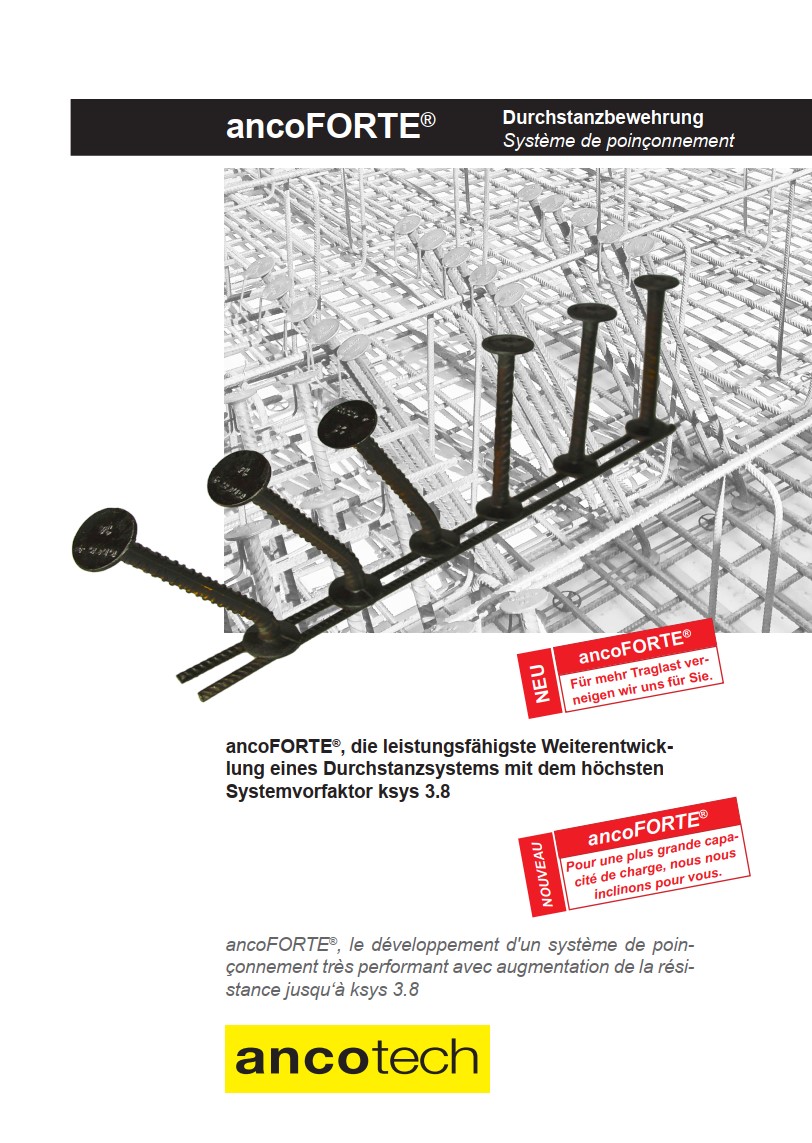 ancoFORTE®

Durchstanzbewehrung
Système de poinçonnement

NEU
ancoFORTE®
Für mehr Traglast verneigen wir uns für Sie.

ancoFORTE®, die leistungsfähigste Weiterentwicklung eines Durchstanzsystems mit dem höchsten Systemvorfaktor ksys 3.8

NOUVEAU
ancoFORTE®
Pour une plus grande capacité de charge, nous nous inclinons pour vous.

ancoFORTE®, le développement d'un système de poinçonnement très performant avec augmentation de la résistance jusqu'à ksys 3.8

ancotech