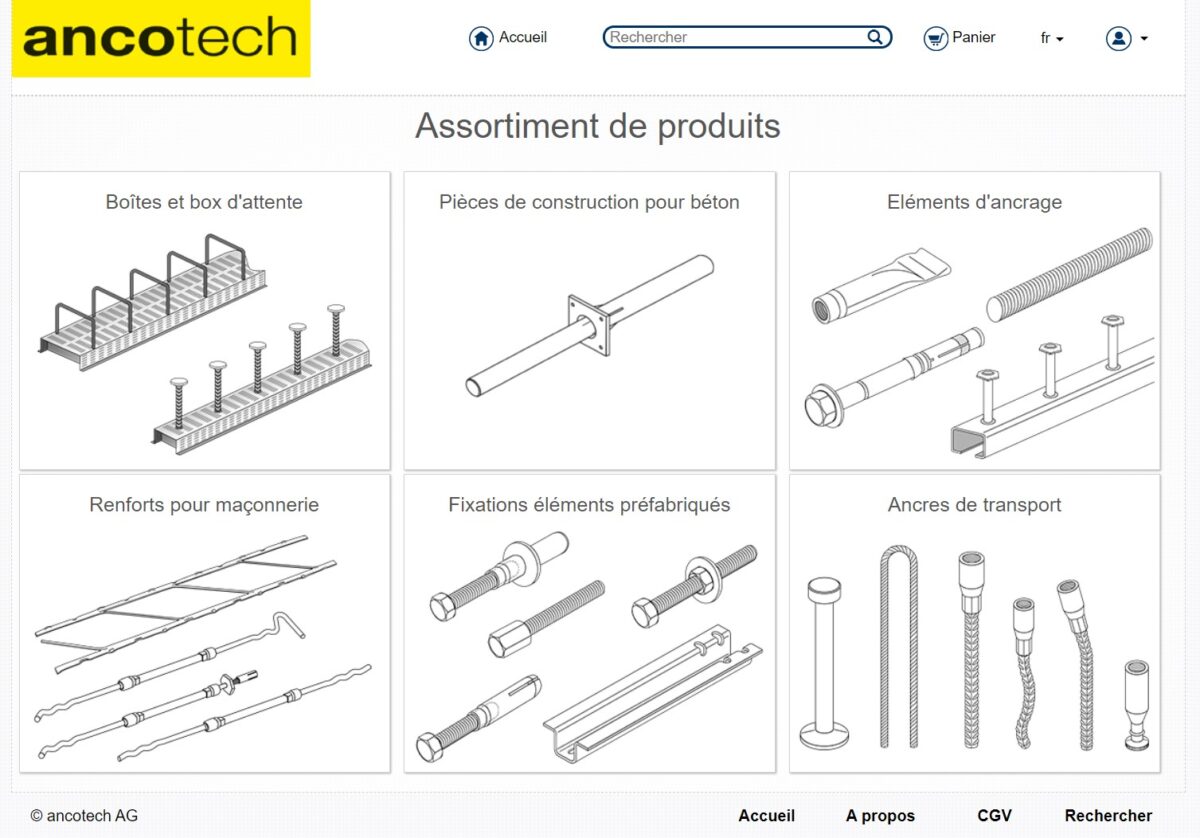 ancotech

Accueil

Rechercher

Panier

fr

Assortiment de produits

Boîtes et box d'attente

Pièces de construction pour béton

Eléments d'ancrage

Renforts pour maçonnerie

Fixations éléments préfabriqués

Ancres de transport

© ancotech AG

Accueil A propos CGV Rechercher