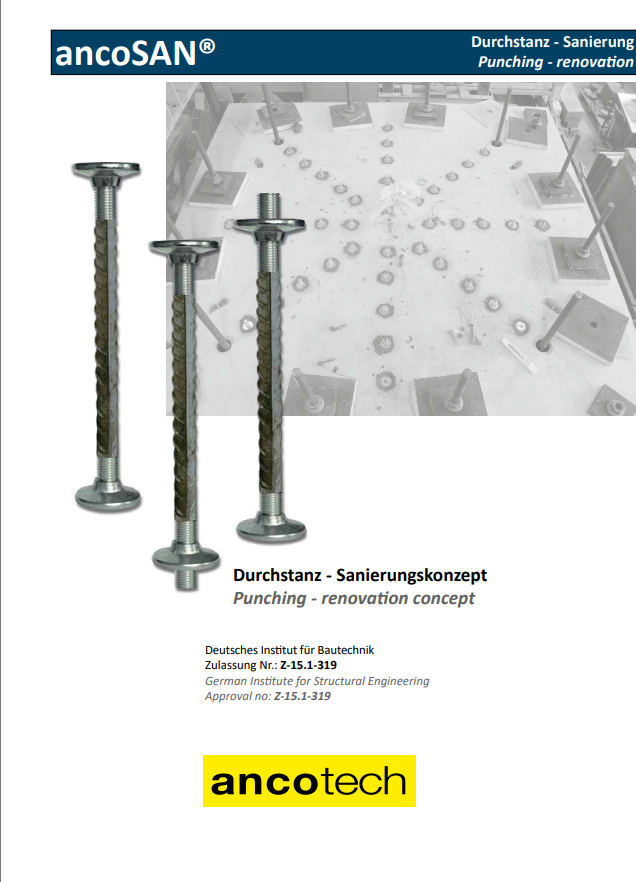 ancoSAN®

Durchstanz - Sanierung
Punching - renovation

Durchstanz - Sanierungskonzept
Punching - renovation concept

Deutsches Institut für Bautechnik
Zulassung Nr.: Z-15.1-319
German Institute for Structural Engineering
Approval no: Z-15.1-319

ancotech